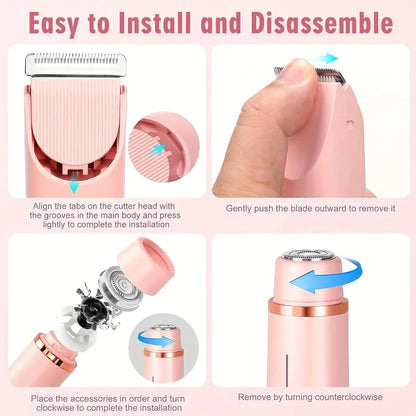 Easy to Install and Disassemble

Align the tabs on the cutter head with the grooves in the main body and press lightly to complete the installation

Gently push the blade outward to remove it

Place the accessories in order and turn clockwise to complete the installation

Remove by turning counterclockwise