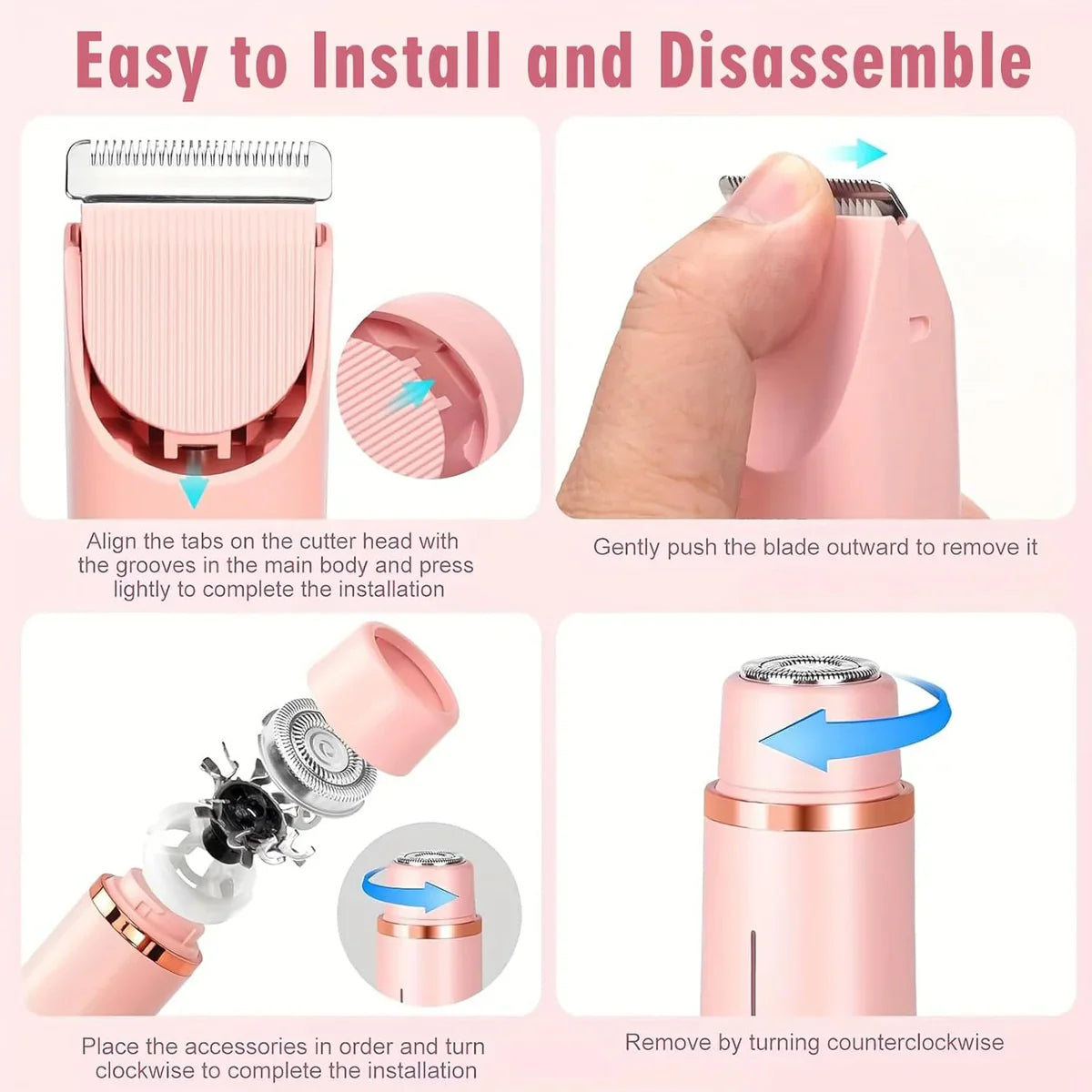 Easy to Install and Disassemble

Align the tabs on the cutter head with the grooves in the main body and press lightly to complete the installation

Gently push the blade outward to remove it

Place the accessories in order and turn clockwise to complete the installation

Remove by turning counterclockwise